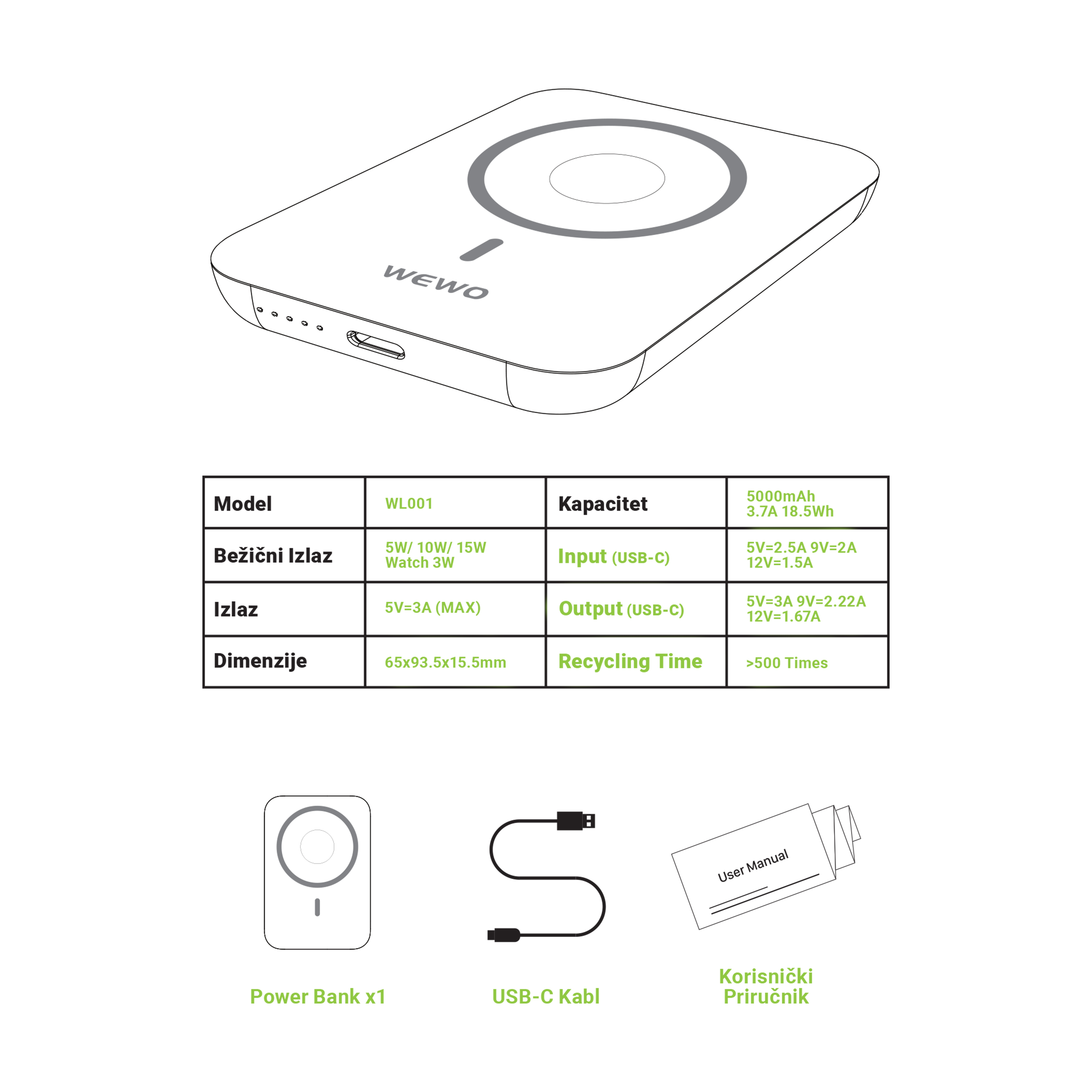 WEWO

| Model | WL001 | Kapacitet | 5000mAh 3.7A 18.5Wh |
|---|---|---|---|
| Bežični Izlaz | 5W/ 10W/ 15W Watch 3W | Input (USB-C) | 5V=2.5A 9V=2A 12V=1.5A |
| Izlaz | 5V=3A (MAX) | Output (USB-C) | 5V=3A 9V=2.22A 12V=1.67A |
| Dimenzije | 65x93.5x15.5mm | Recycling Time | >500 Times |

User Manual

Power Bank x1

USB-C Kabl

Korisnički Priručnik